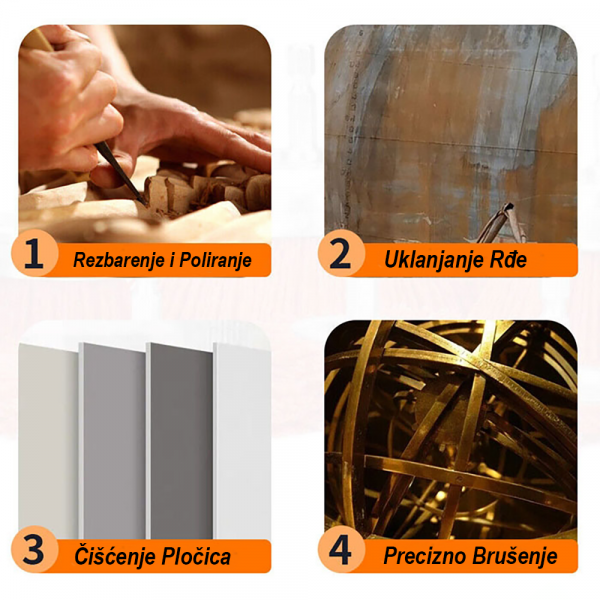 1 Rezbarenje i Poliranje

2 Uklanjanje Rđe

3 Čišćenje Pločica

4 Precizno Brušenje