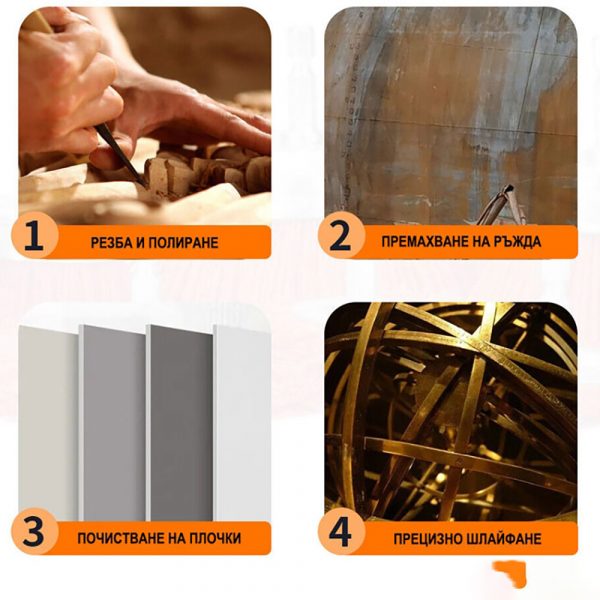 1
РЕЗБА И ПОЛИРАНЕ

2
ПРЕМАХВАНЕ НА РЪЖДА

3
ПОЧИСТВАНЕ НА ПЛОЧКИ

4
ПРЕЦИЗНО ШЛАЙФАНЕ