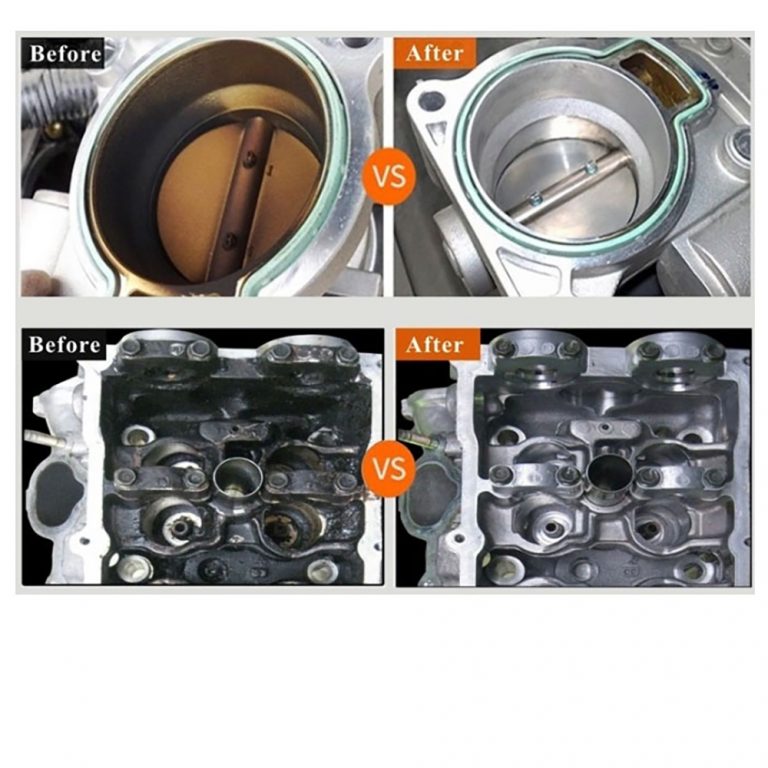 Before

VS

After

Before

VS

After